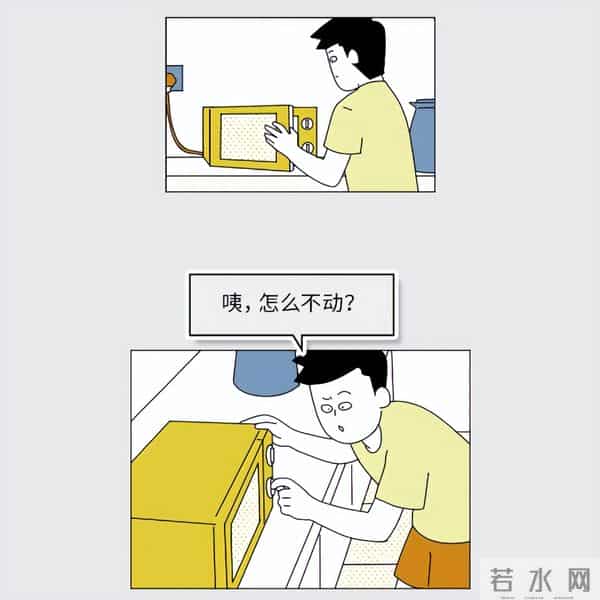 咦，怎么不动？

若水网