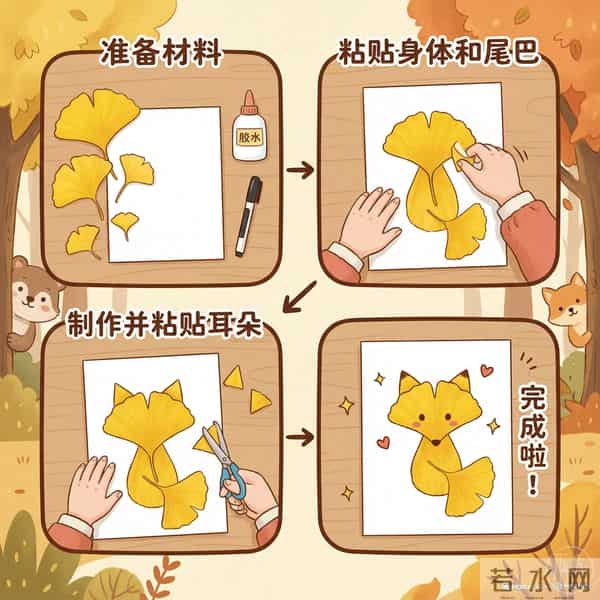 准备材料

胶水

粘贴身体和尾巴

制作并粘贴耳朵

完成啦!

若水网